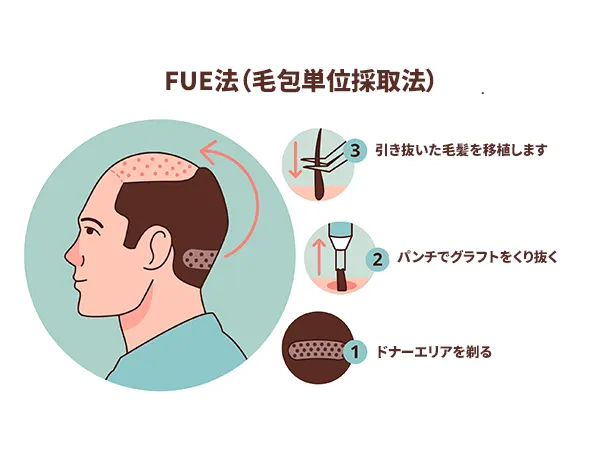 FUE法（毛包単位採取法）

3 引き抜いた毛髪を移植します

2 パンチでグラフトをくり抜く

1 ドナーエリアを剃る